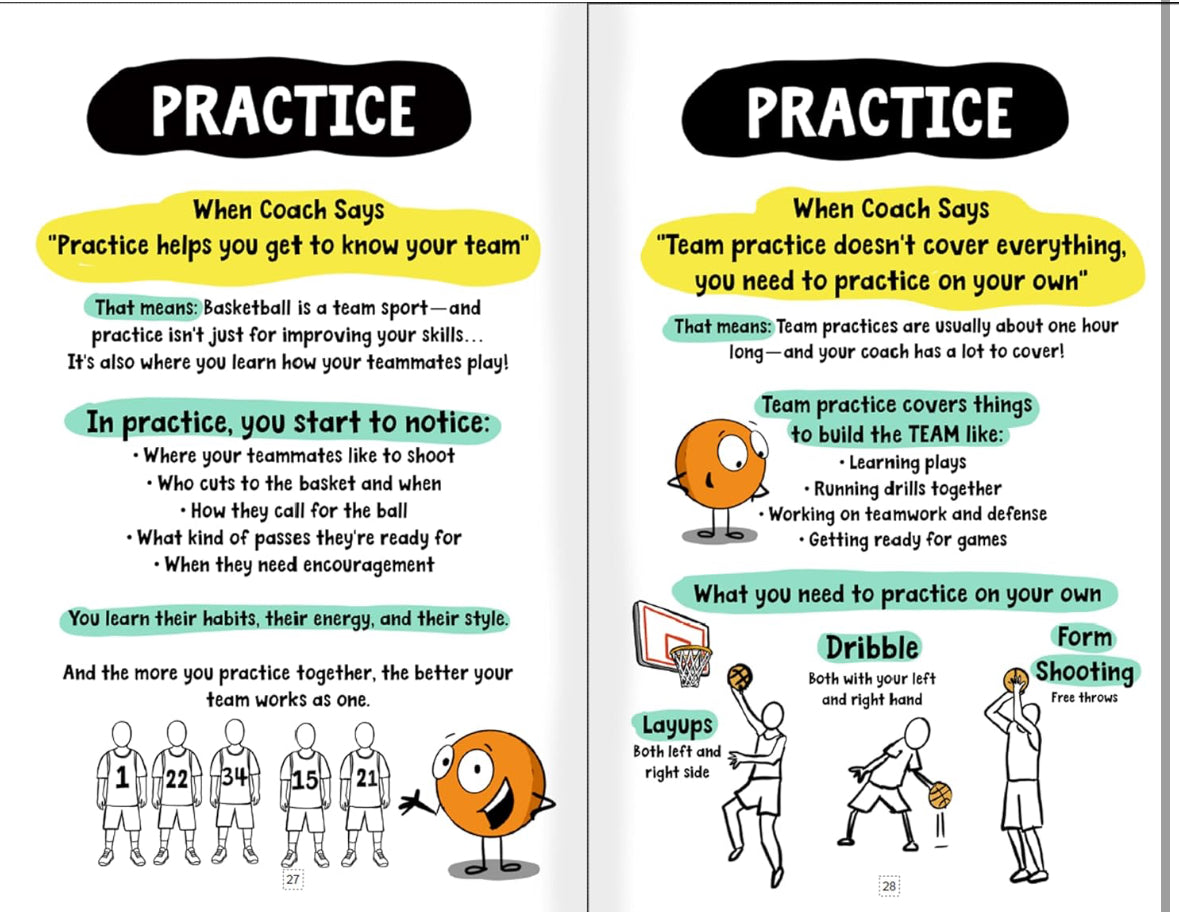 PRACTICE

When Coach Says
"Practice helps you get to know your team"

That means: Basketball is a team sport—and practice isn't just for improving your skills... It's also where you learn how your teammates play!

In practice, you start to notice:
• Where your teammates like to shoot
• Who cuts to the basket and when
• How they call for the ball
• What kind of passes they're ready for
• When they need encouragement

You learn their habits, their energy, and their style.

And the more you practice together, the better your team works as one.

1 22 34 15 21

27

PRACTICE

When Coach Says
"Team practice doesn't cover everything, you need to practice on your own"

That means: Team practices are usually about one hour long—and your coach has a lot to cover!

Team practice covers things to build the TEAM like:
• Learning plays
• Running drills together
• Working on teamwork and defense
• Getting ready for games

What you need to practice on your own

Layups
Both left and right side

Dribble
Both with your left and right hand

Form Shooting
Free throws

28