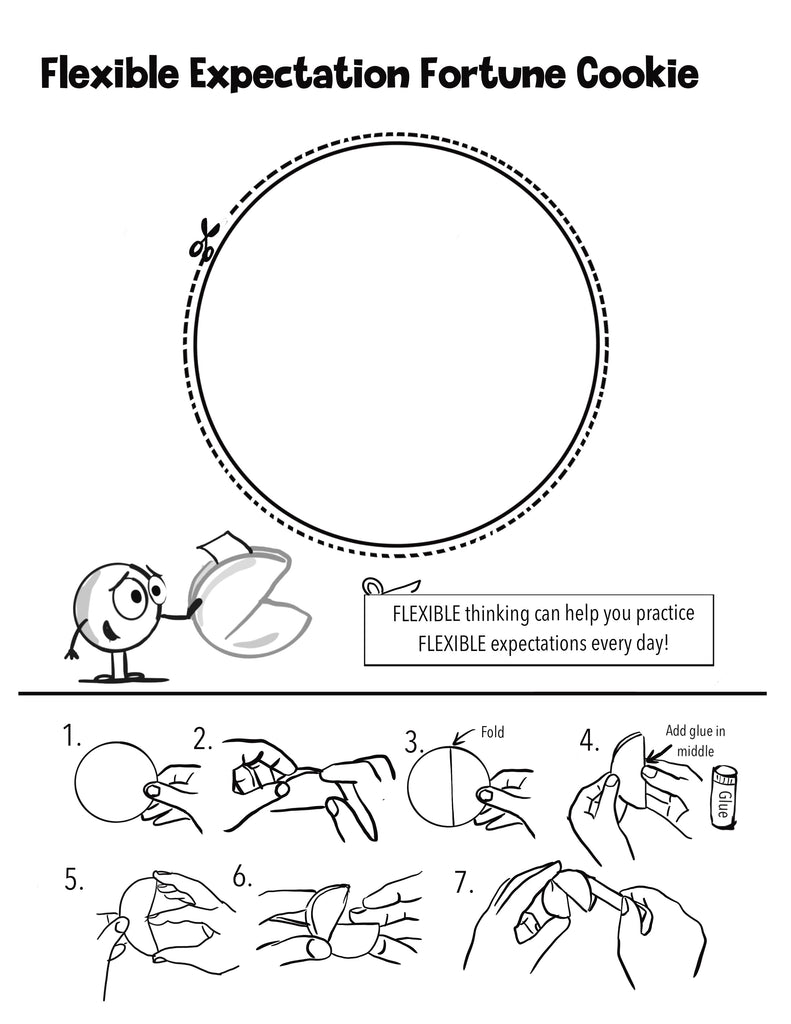 Flexible Expectation Fortune Cookie

FLEXIBLE thinking can help you practice FLEXIBLE expectations every day!

1.

2.

3. Fold

4. Add glue in middle

Glue

5.

6.

7.